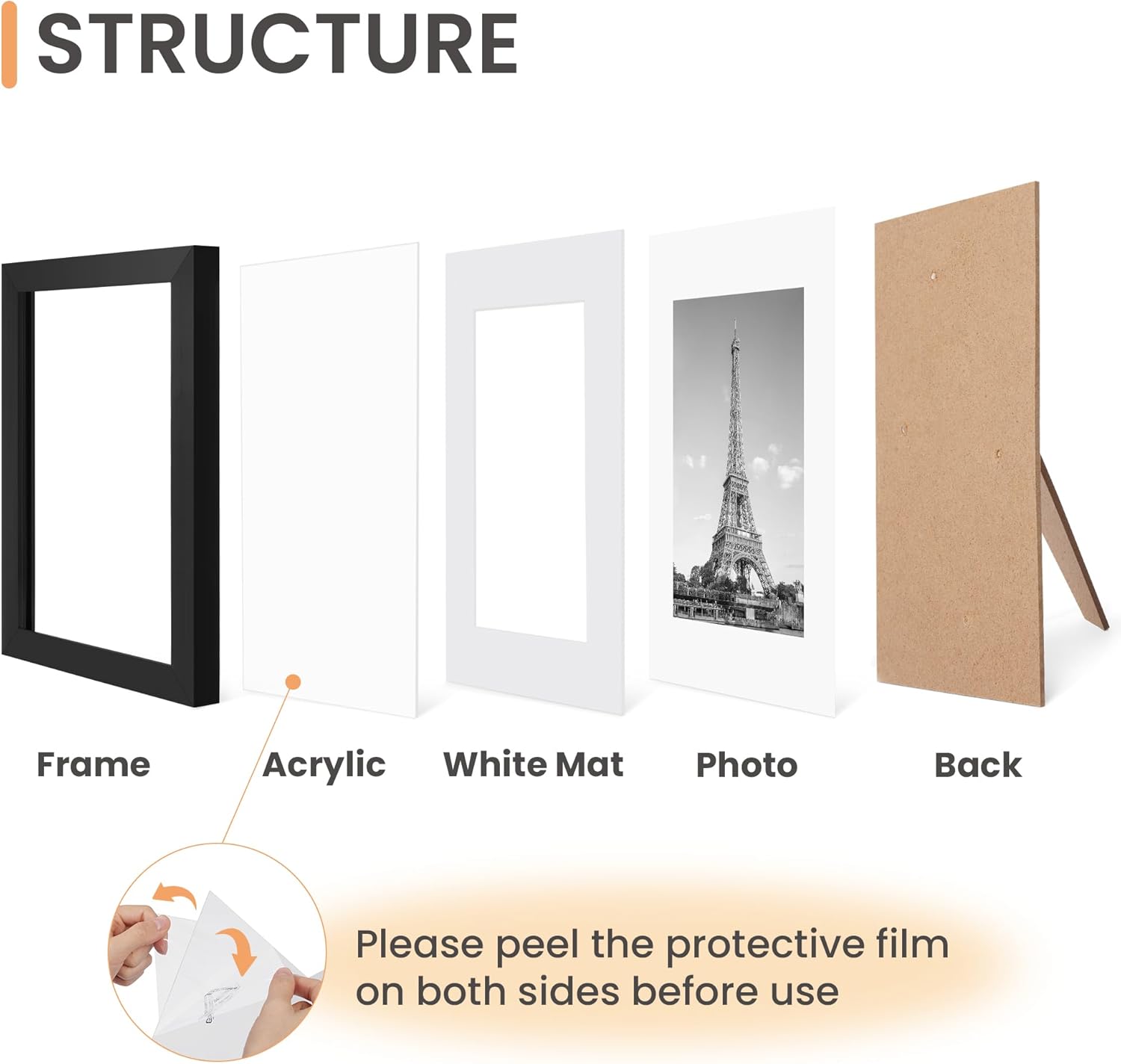 STRUCTURE

Frame

Acrylic

White Mat

Photo

Back

Please peel the protective film on both sides before use